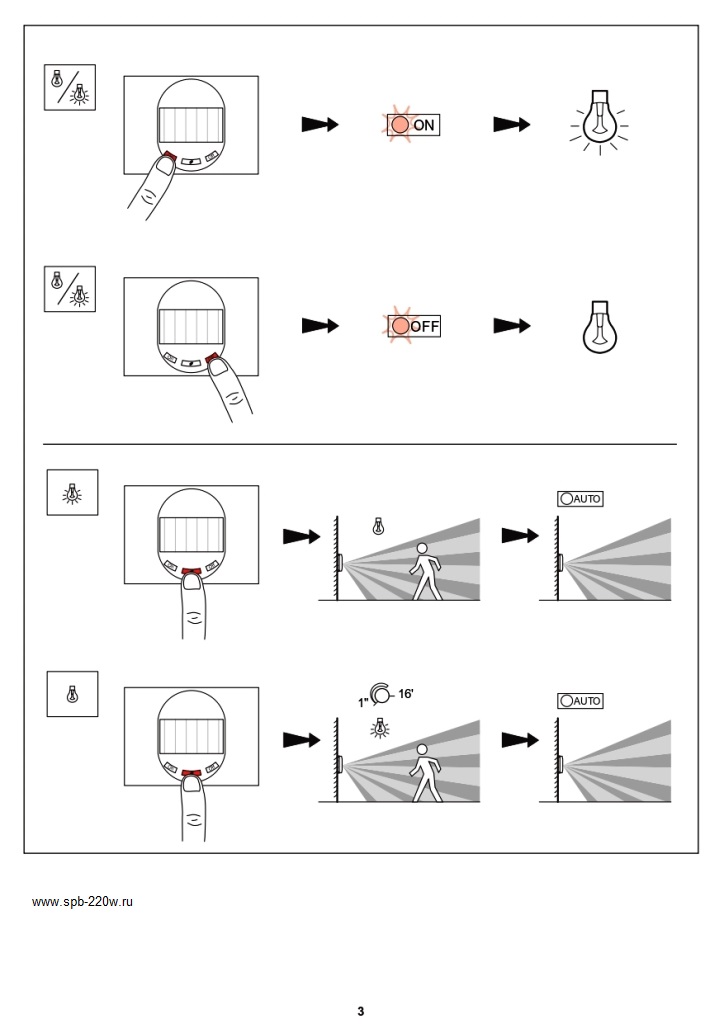 ON

OFF

AUTO

1" 16'

AUTO

www.spb-220w.ru

3